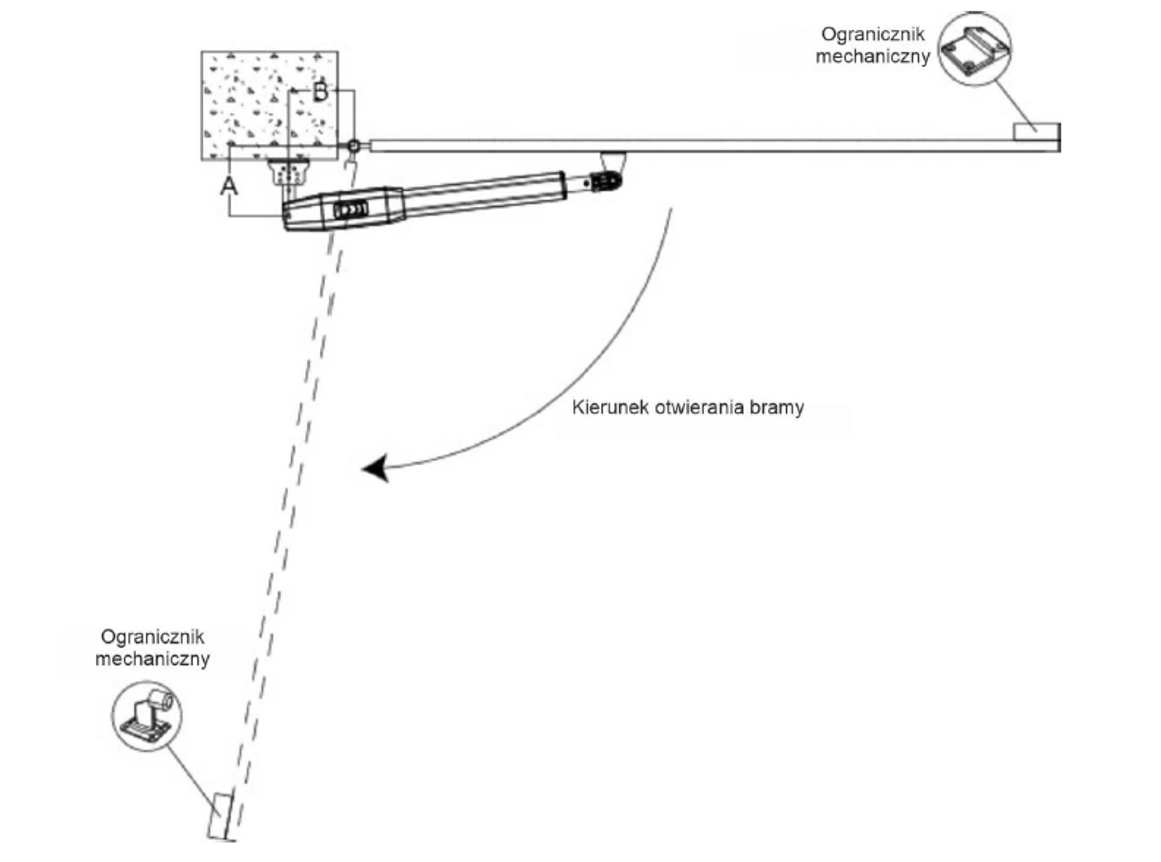 Ogranicznik mechaniczny

B

A

Kierunek otwierania bramy

Ogranicznik mechaniczny